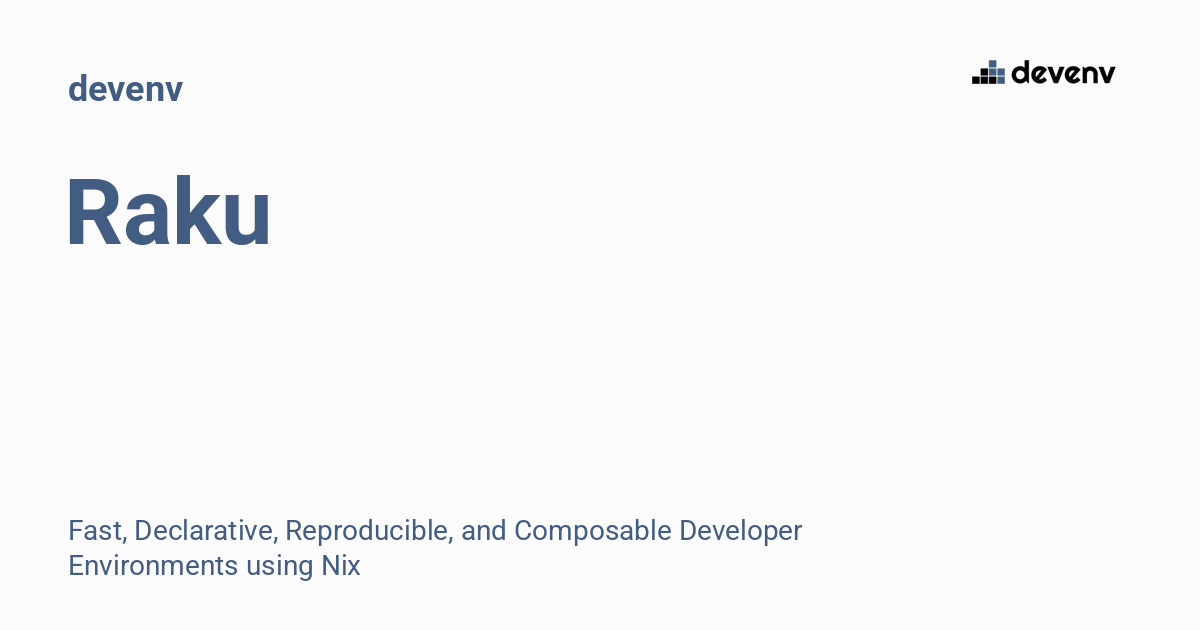 devenv

devenv

Raku

Fast, Declarative, Reproducible, and Composable Developer Environments using Nix