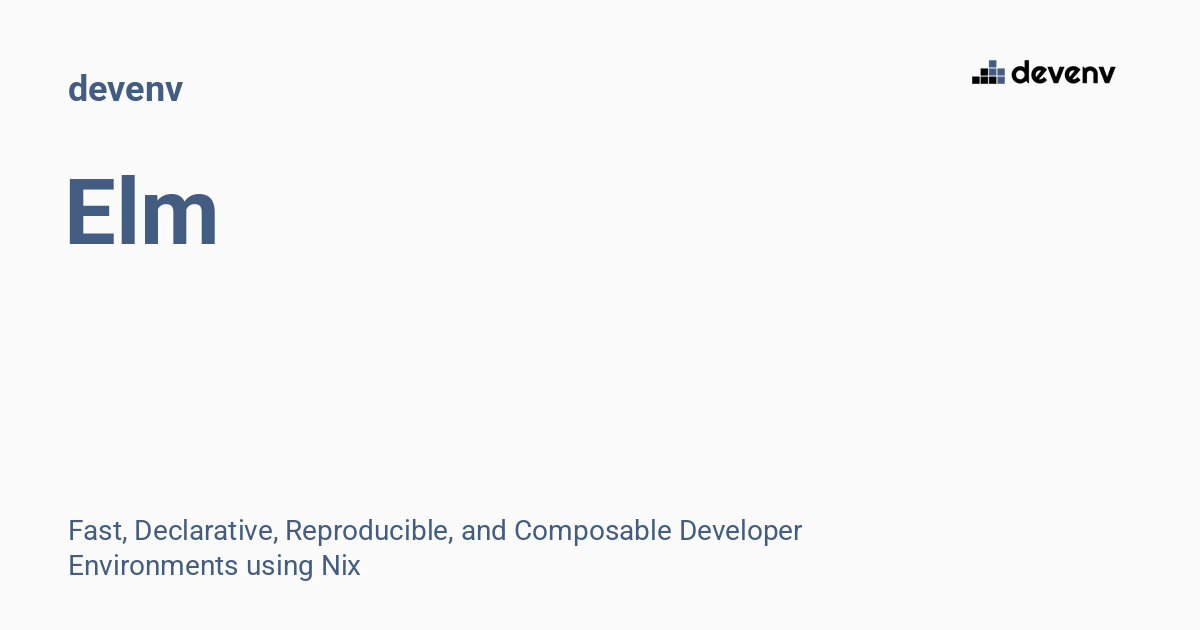 devenv

devenv

Elm

Fast, Declarative, Reproducible, and Composable Developer Environments using Nix