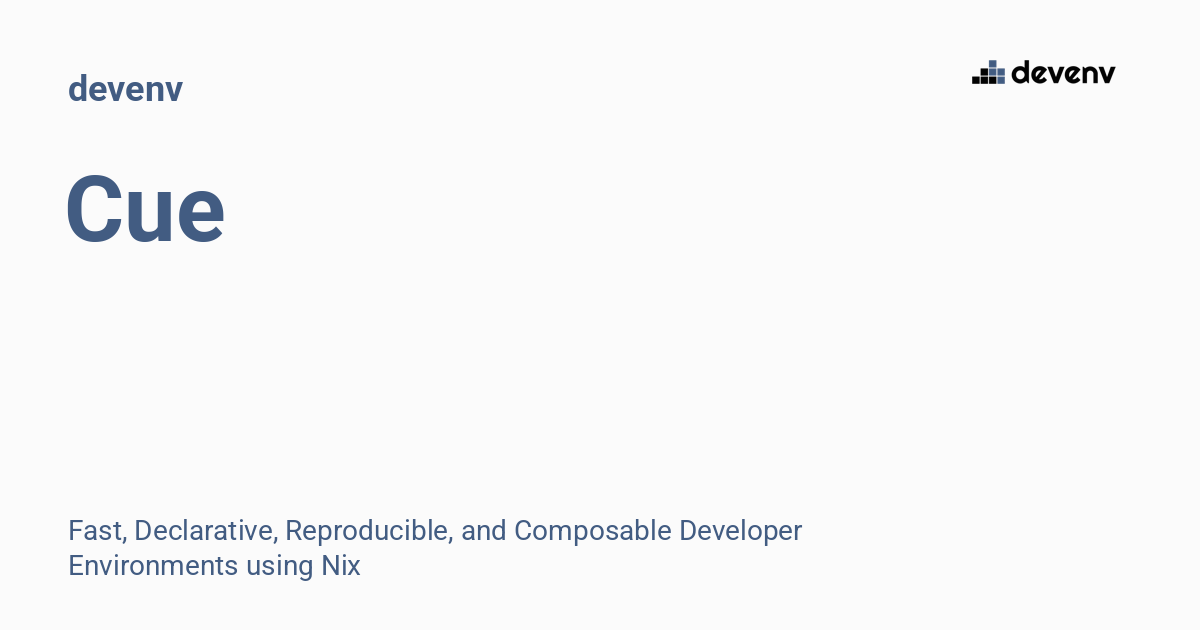 devenv

devenv

Cue

Fast, Declarative, Reproducible, and Composable Developer Environments using Nix